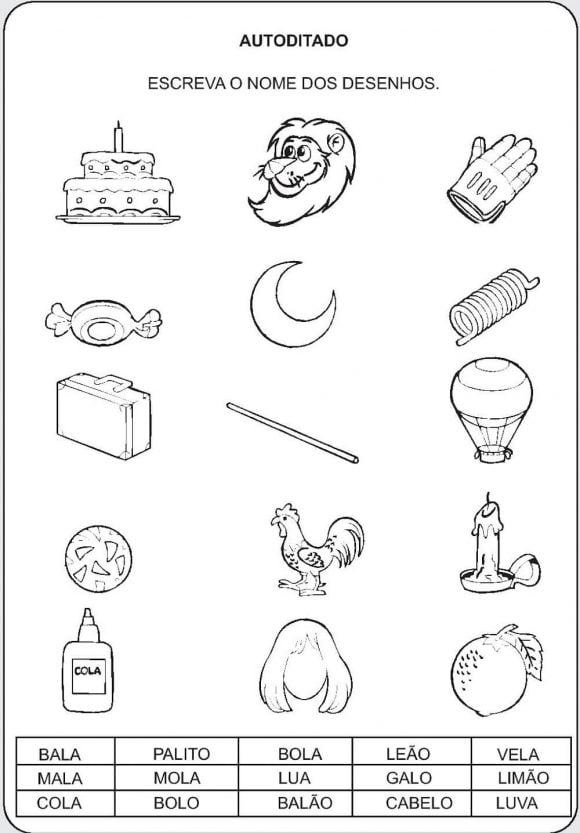 AUTODITADO

ESCREVA O NOME DOS DESENHOS.

COLA

| BALA | PALITO | BOLA | LEÃO | VELA |
|---|---|---|---|---|
| MALA | MOLA | LUA | GALO | LIMÃO |
| COLA | BOLO | BALÃO | CABELO | LUVA |